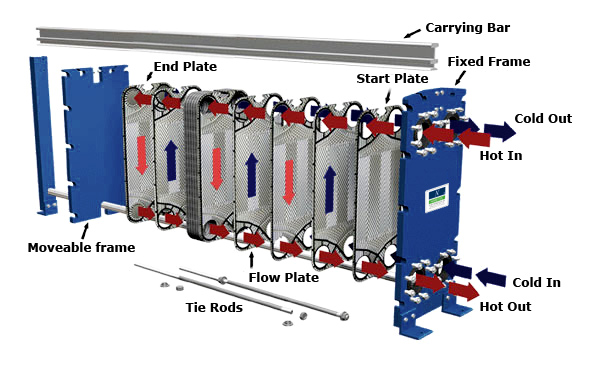 Carrying Bar
End Plate
Fixed Frame
Start Plate
Cold Out
Hot In
Moveable frame
Flow Plate
Cold In
Tie Rods
Hot Out